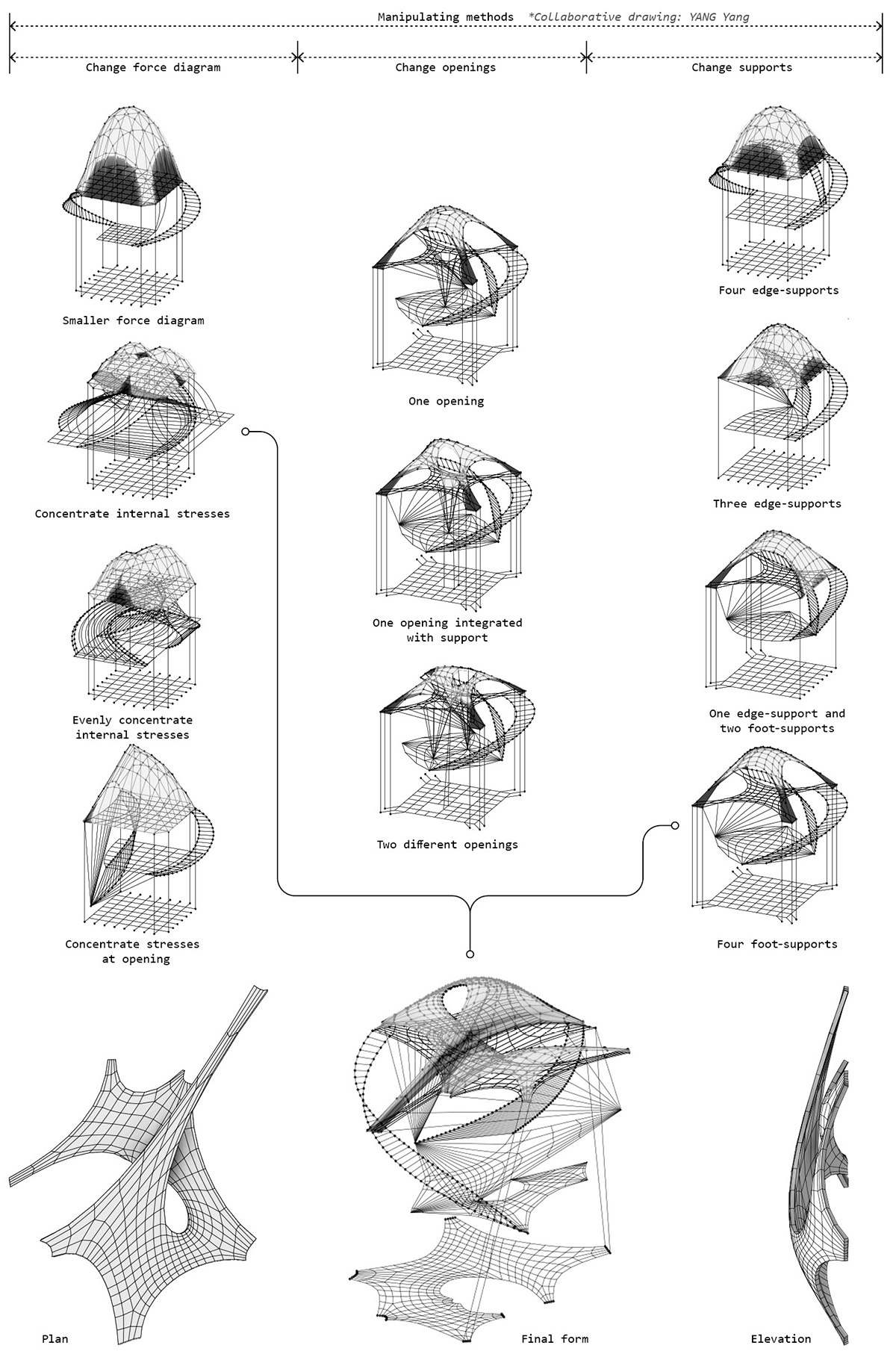 Manipulating methods *Collaborative drawing: YANG Yang

Change force diagram

Change openings

Change supports

Smaller force diagram

Concentrate internal stresses

Evenly concentrate internal stresses

Concentrate stresses at opening

One opening

One opening integrated with support

Two different openings

Four edge-supports

Three edge-supports

One edge-support and two foot-supports

Four foot-supports

Plan

Final form

Elevation